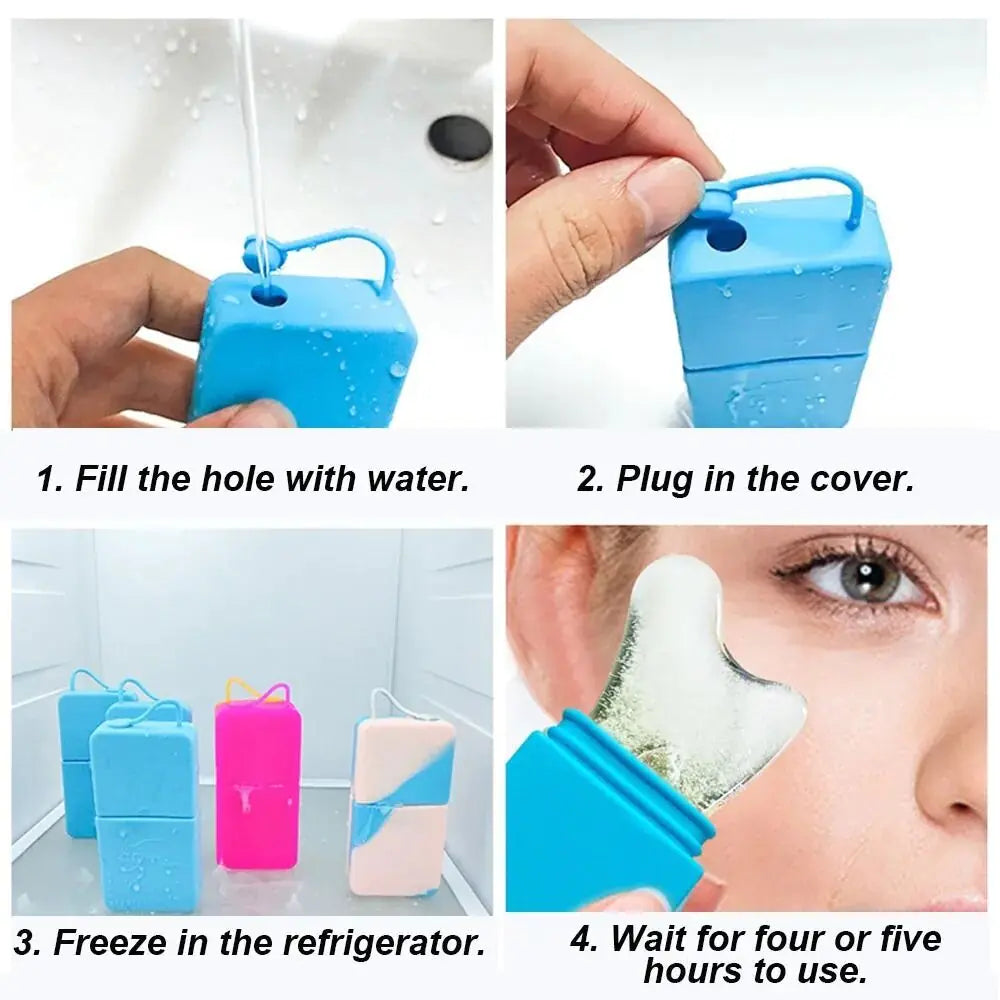 1. Fill the hole with water.

2. Plug in the cover.

3. Freeze in the refrigerator.

4. Wait for four or five hours to use.