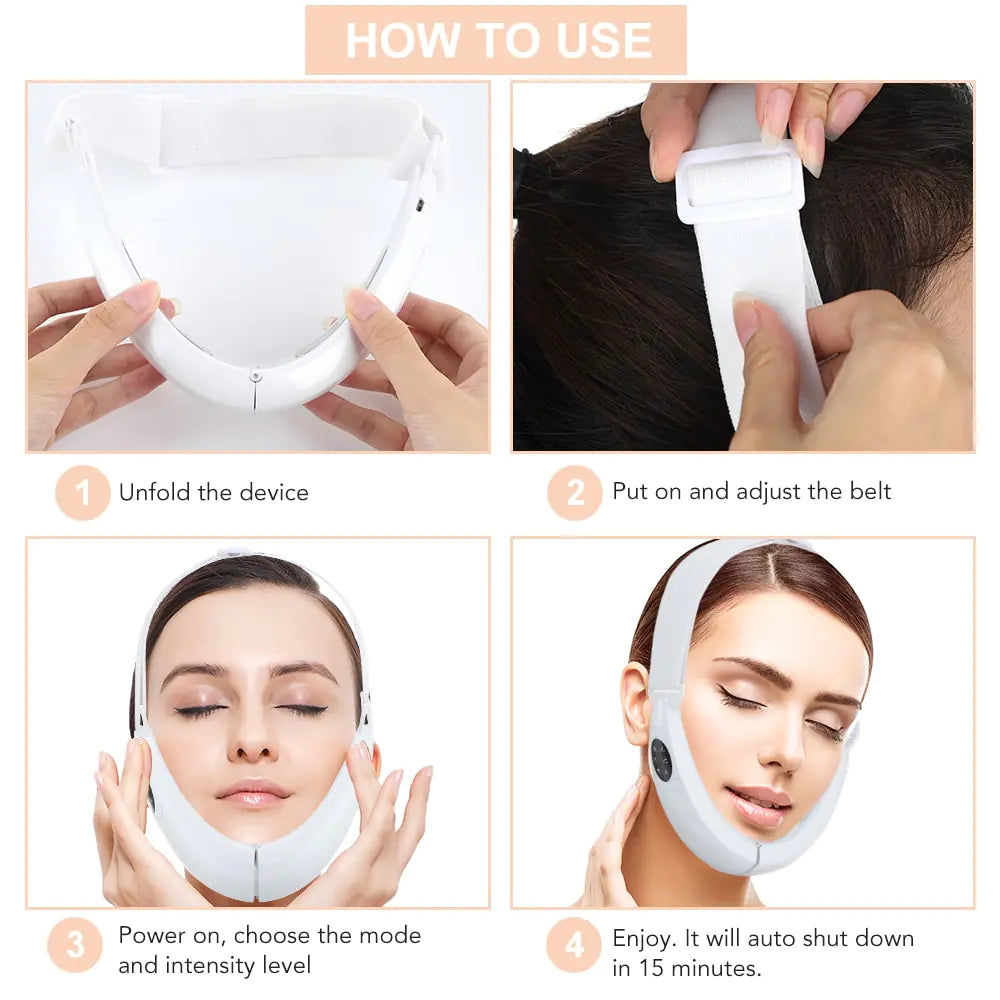 HOW TO USE

1 Unfold the device

2 Put on and adjust the belt

3 Power on, choose the mode and intensity level

4 Enjoy. It will auto shut down in 15 minutes.