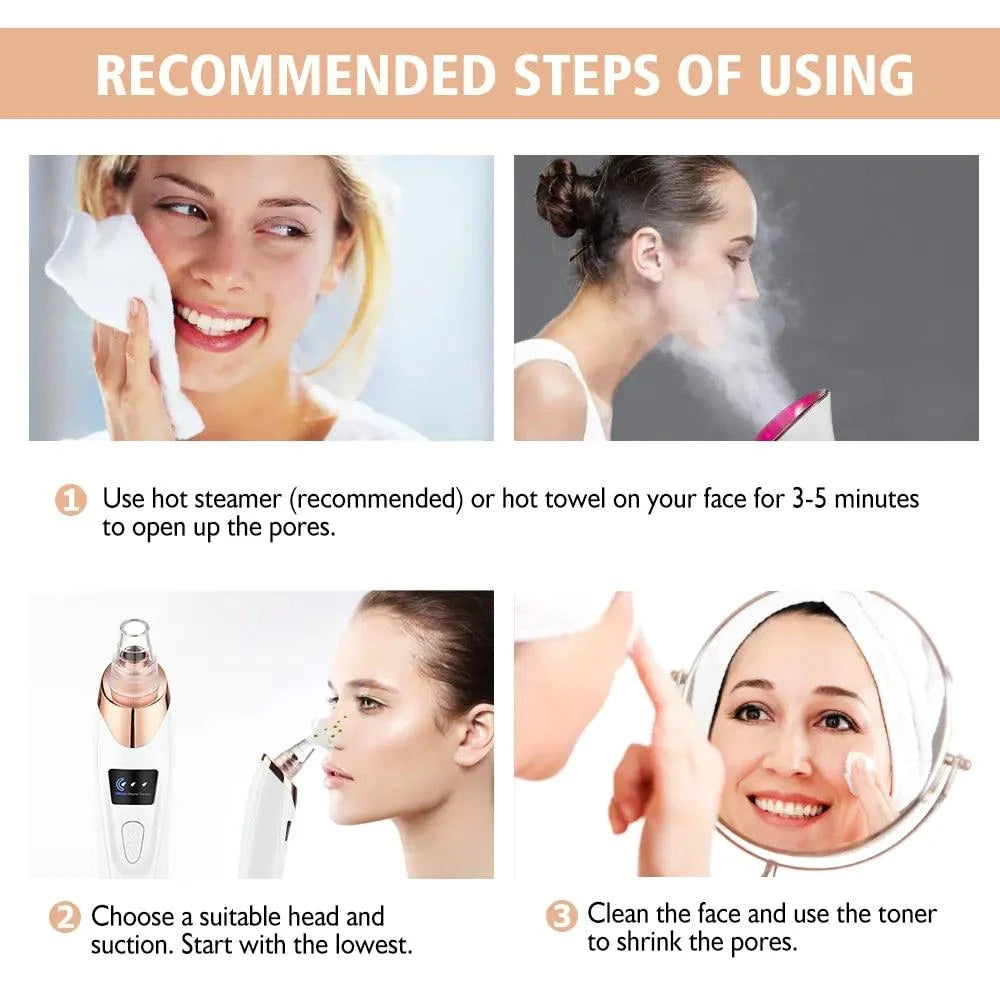 RECOMMENDED STEPS OF USING

1 Use hot steamer (recommended) or hot towel on your face for 3-5 minutes to open up the pores.

2 Choose a suitable head and suction. Start with the lowest.

3 Clean the face and use the toner to shrink the pores.